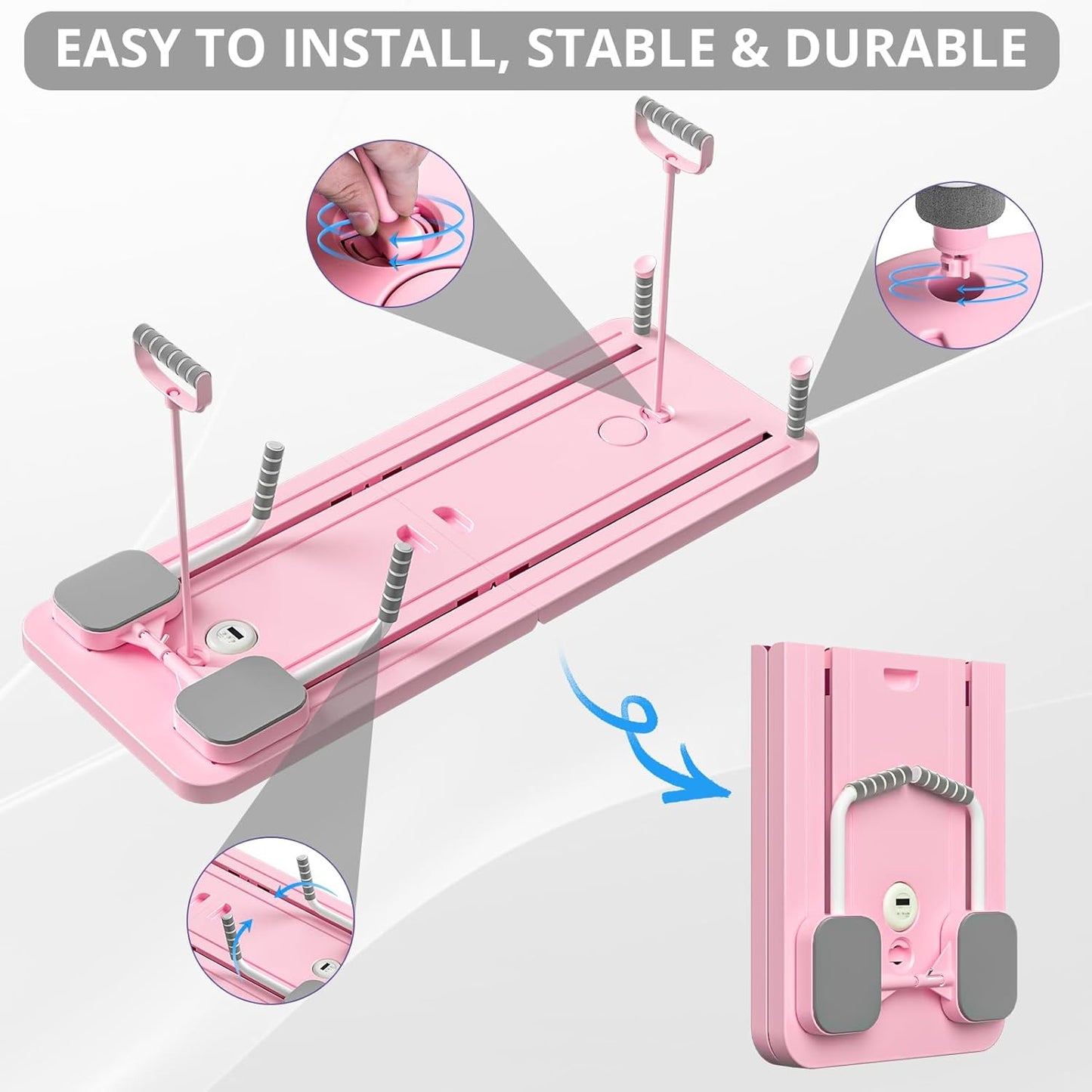 EASY TO INSTALL, STABLE & DURABLE